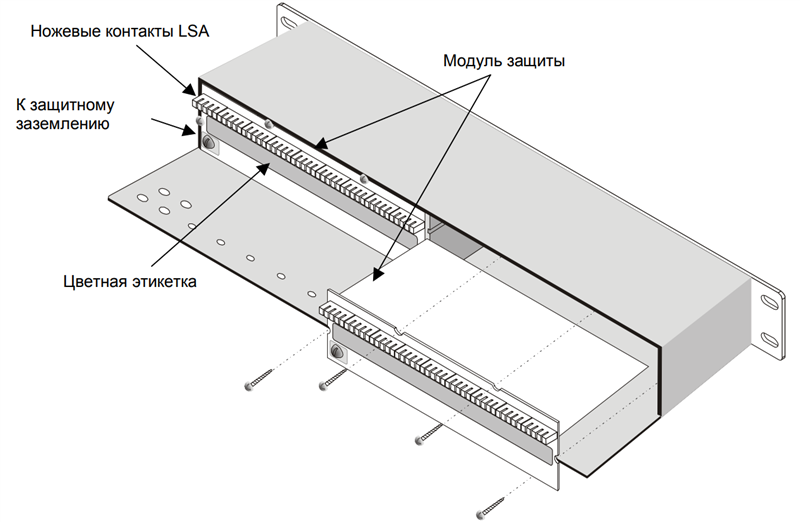 Ножевые контакты LSA

Модуль защиты

К защитному заземлению

Цветная этикетка